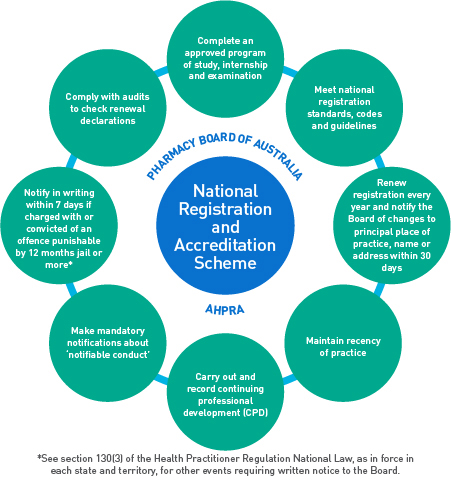 PHARMACY BOARD OF AUSTRALIA

National Registration and Accreditation Scheme

AHPRA

Complete an approved program of study, internship and examination

Meet national registration standards, codes and guidelines

Renew registration every year and notify the Board of changes to principal place of practice, name or address within 30 days

Maintain recency of practice

Carry out and record continuing professional development (CPD)

Make mandatory notifications about 'notifiable conduct'

Notify in writing within 7 days if charged with or convicted of an offence punishable by 12 months jail or more*

Comply with audits to check renewal declarations

*See section 130(3) of the Health Practitioner Regulation National Law, as in force in each state and territory, for other events requiring written notice to the Board.